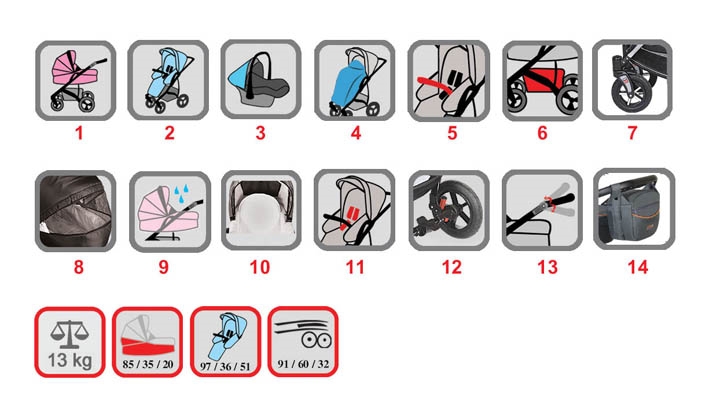 1 2 3 4 5 6 7

8 9 10 11 12 13 14

13 kg

85 / 35 / 20

97 / 36 / 51

91 / 60 / 32