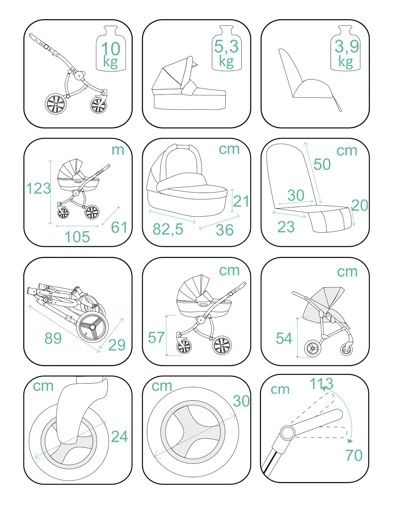 10 kg

5,3 kg

3,9 kg

m
123
105
61

cm
21
82,5
36

cm
50
30
20
23

89
29

cm
57

cm
54

cm
24

cm
30

cm
113
70