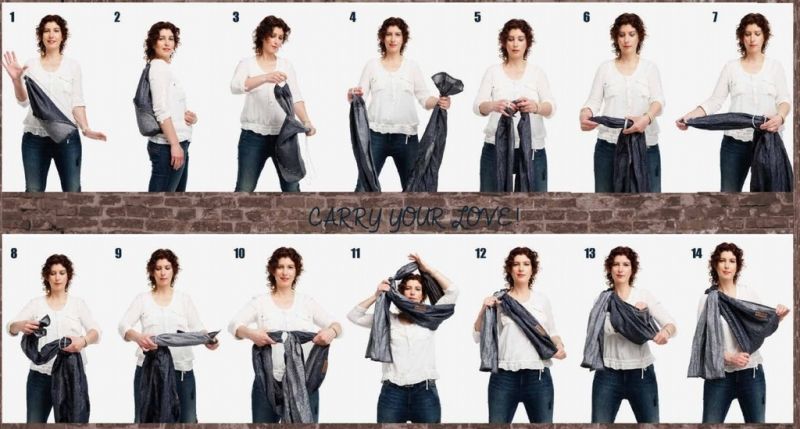 1 2 3 4 5 6 7

CARRY YOUR LOVE!

8 9 10 11 12 13 14